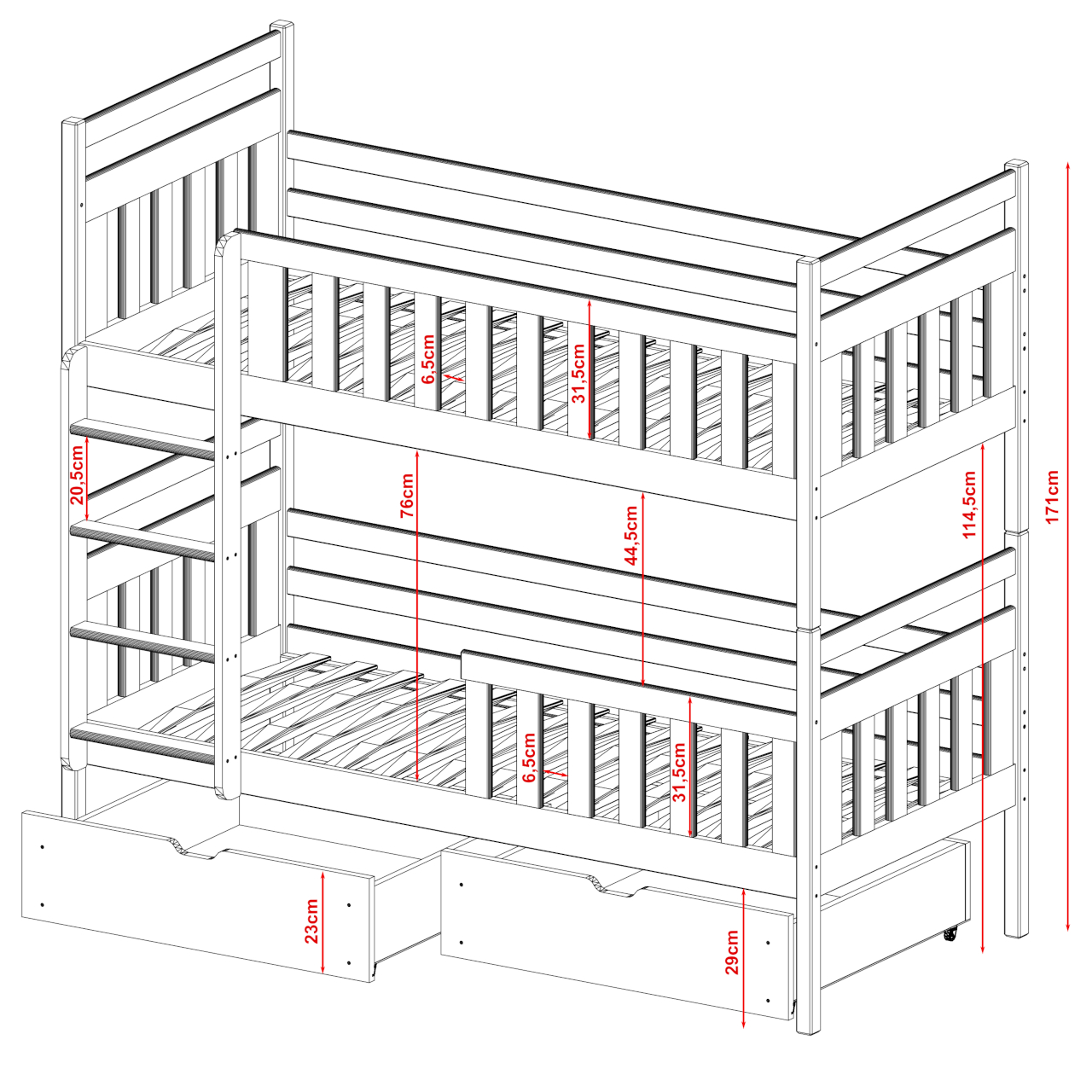 6,5cm
31,5cm
20,5cm
76cm
44,5cm
114,5cm
171cm
6,5cm
31,5cm
23cm
29cm